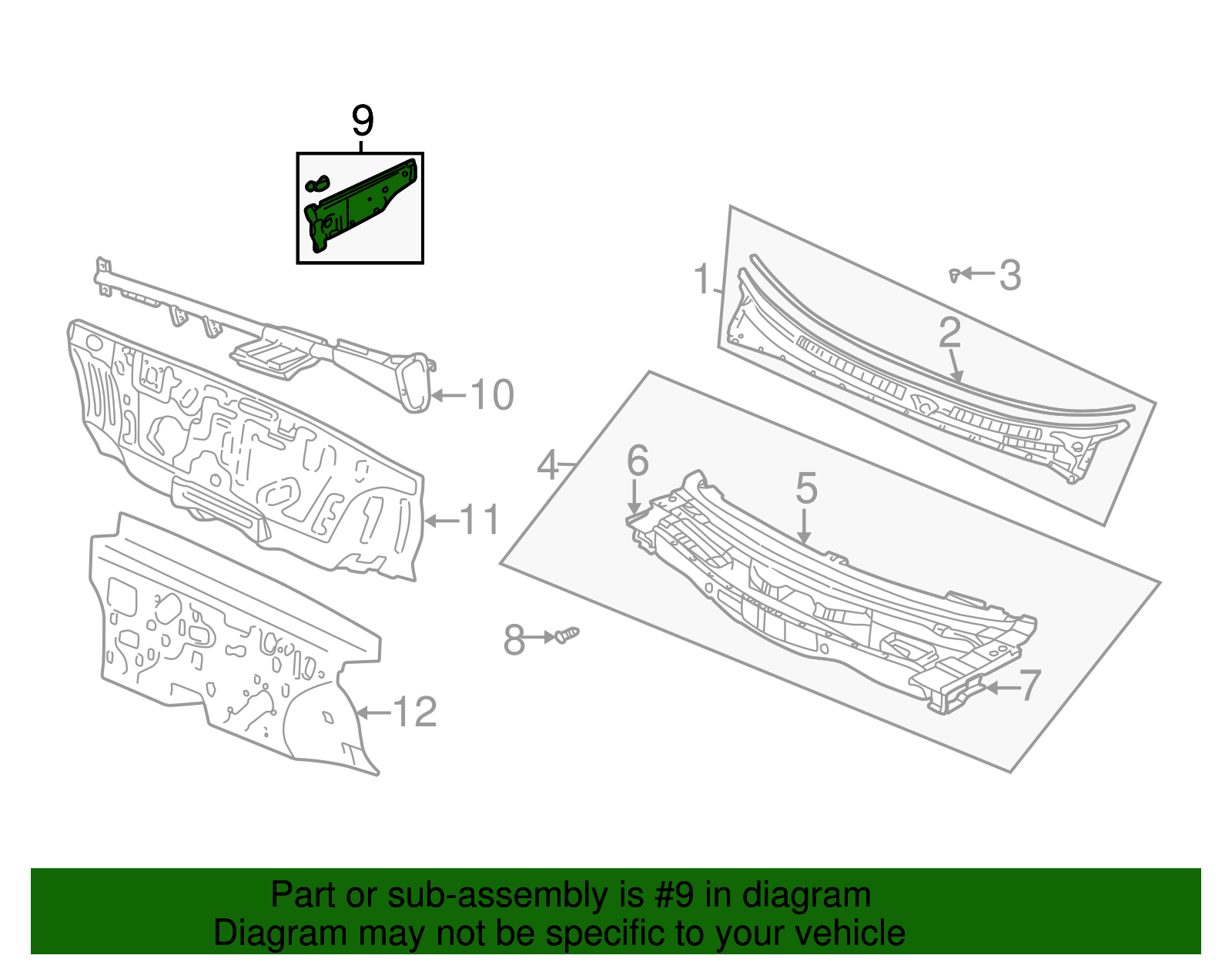 9
1
3
2
10
4
6
5
11
8
7
12

Part or sub-assembly is #9 in diagram
Diagram may not be specific to your vehicle