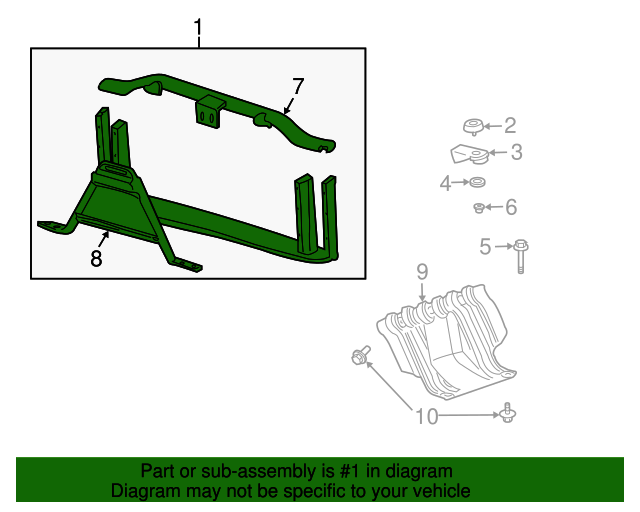 1
7
8
2
3
4
6
5
9
10

Part or sub-assembly is #1 in diagram
Diagram may not be specific to your vehicle