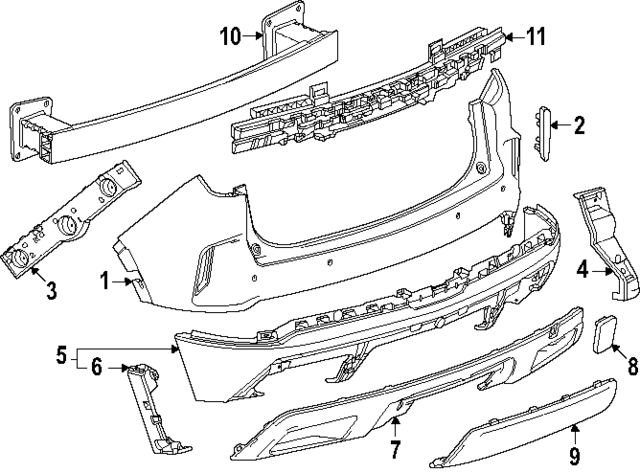 10
11
2
3
1
4
5
6
8
7
9