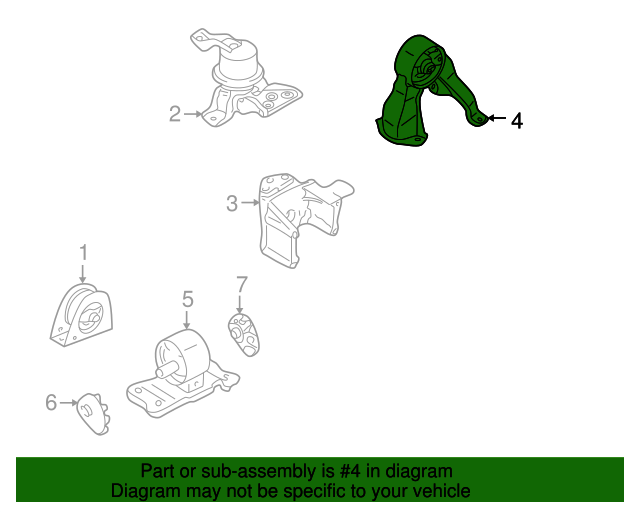 2
4
3
1
7
5
6

Part or sub-assembly is #4 in diagram
Diagram may not be specific to your vehicle