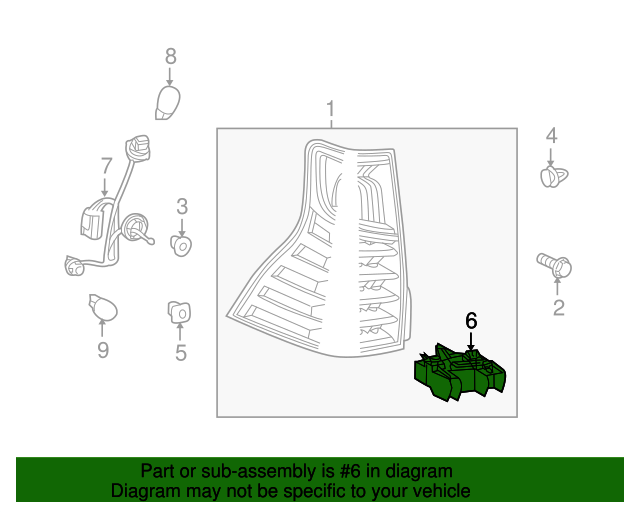 8

1

4

7

3

2

9

5

6

Part or sub-assembly is #6 in diagram
Diagram may not be specific to your vehicle