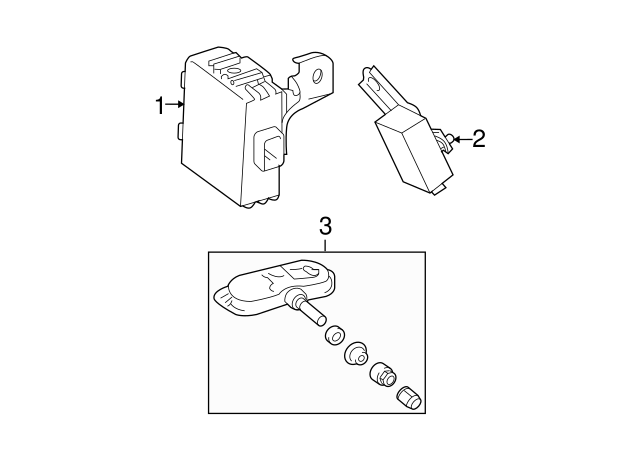 1
2
3