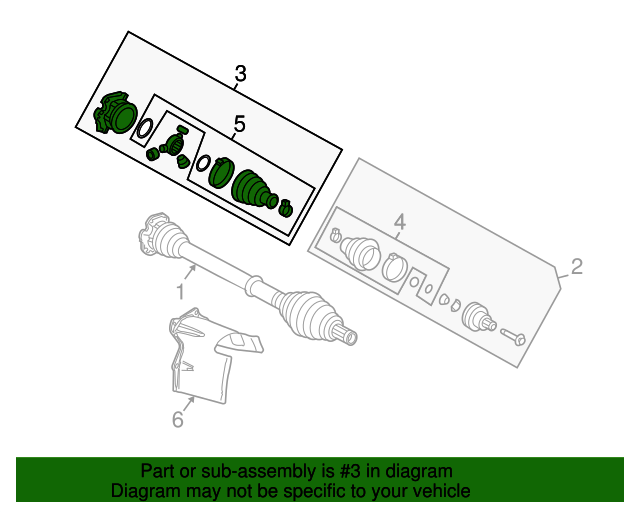 3
5
4
2
1
6
Part or sub-assembly is #3 in diagram
Diagram may not be specific to your vehicle