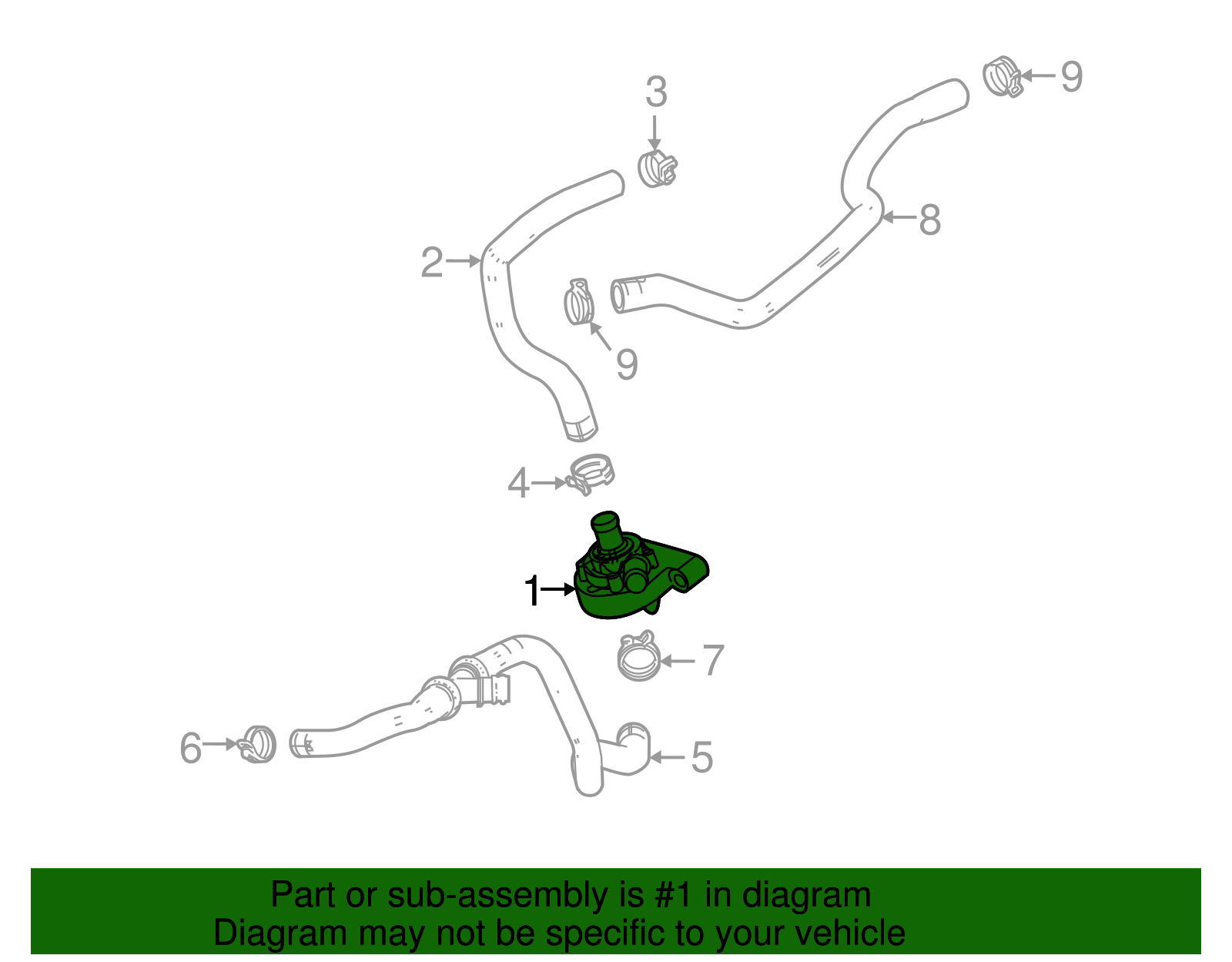 3
9
2
8
9
4
1
7
6
5

Part or sub-assembly is #1 in diagram
Diagram may not be specific to your vehicle