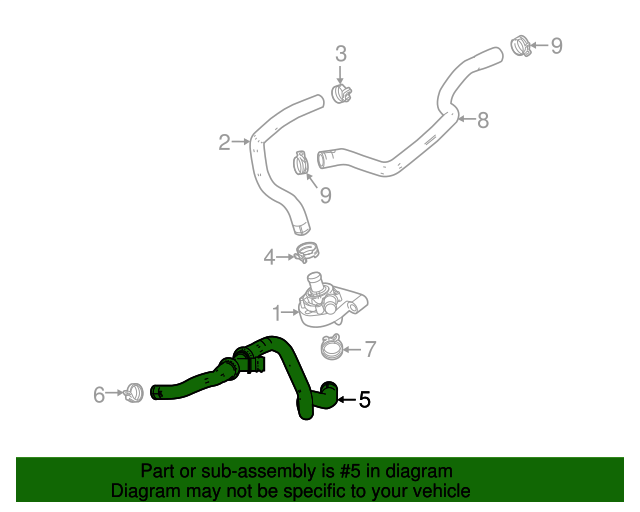 3
9
2
8
9
4
1
7
6
5

Part or sub-assembly is #5 in diagram
Diagram may not be specific to your vehicle