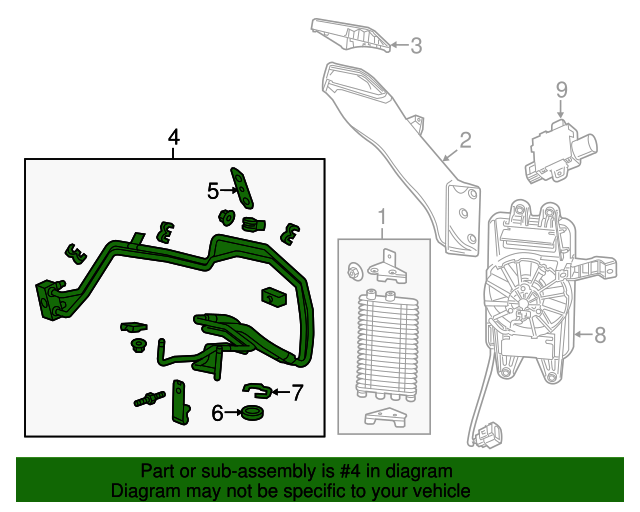 3
9
2
4
5
1
8
7
6
Part or sub-assembly is #4 in diagram
Diagram may not be specific to your vehicle