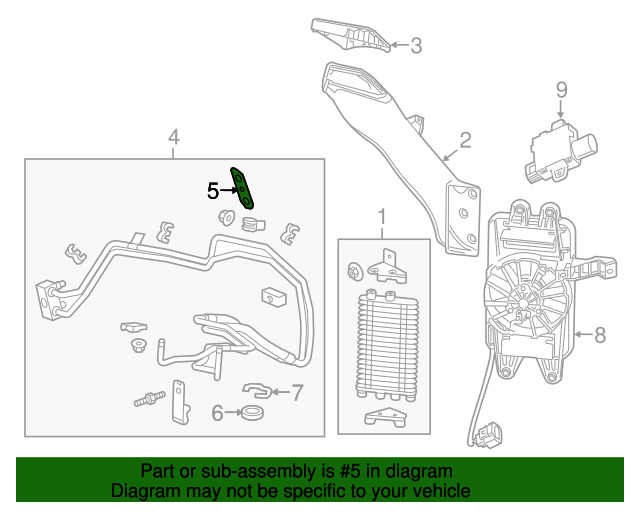 3

9

2

4

5

1

8

7

6

Part or sub-assembly is #5 in diagram
Diagram may not be specific to your vehicle