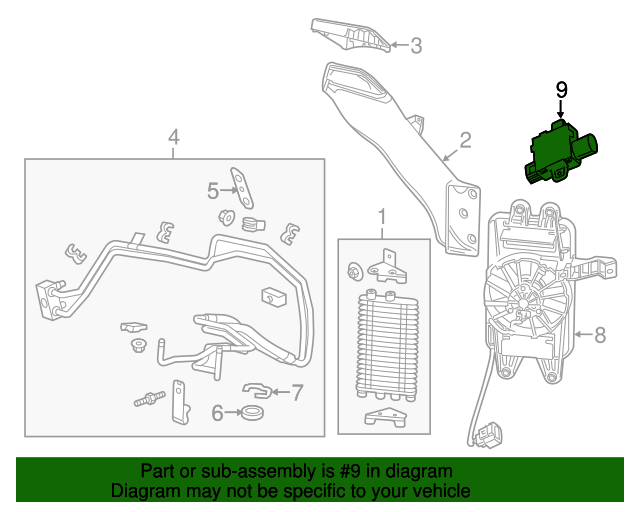 3
9
2
4
5
1
8
7
6
Part or sub-assembly is #9 in diagram
Diagram may not be specific to your vehicle