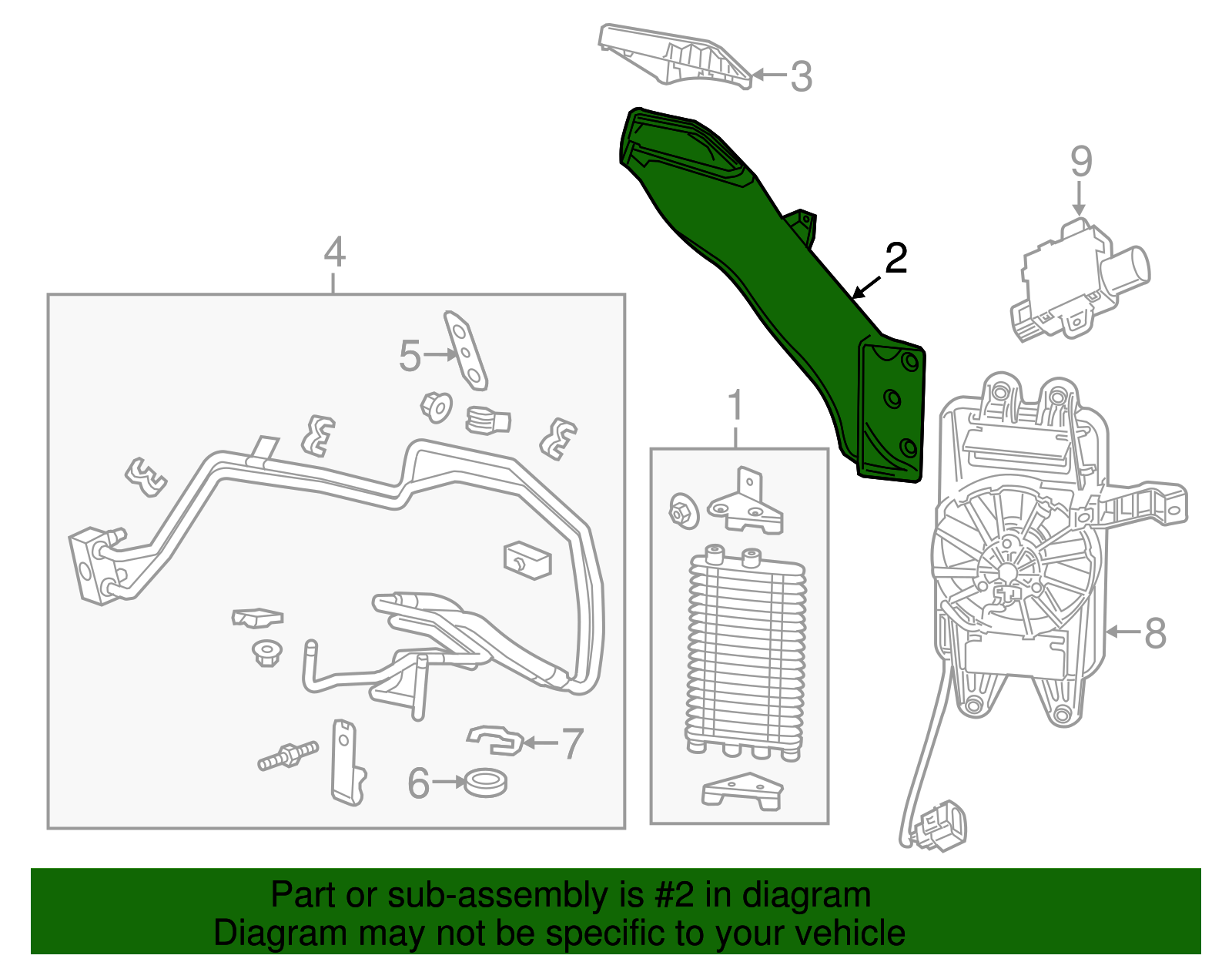 3

9

2

4

5

1

8

7

6

Part or sub-assembly is #2 in diagram
Diagram may not be specific to your vehicle