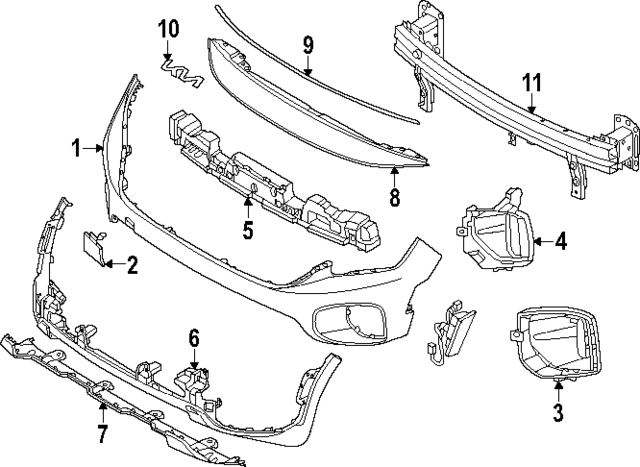 10
9
11
1
8
5
4
2
6
3
7