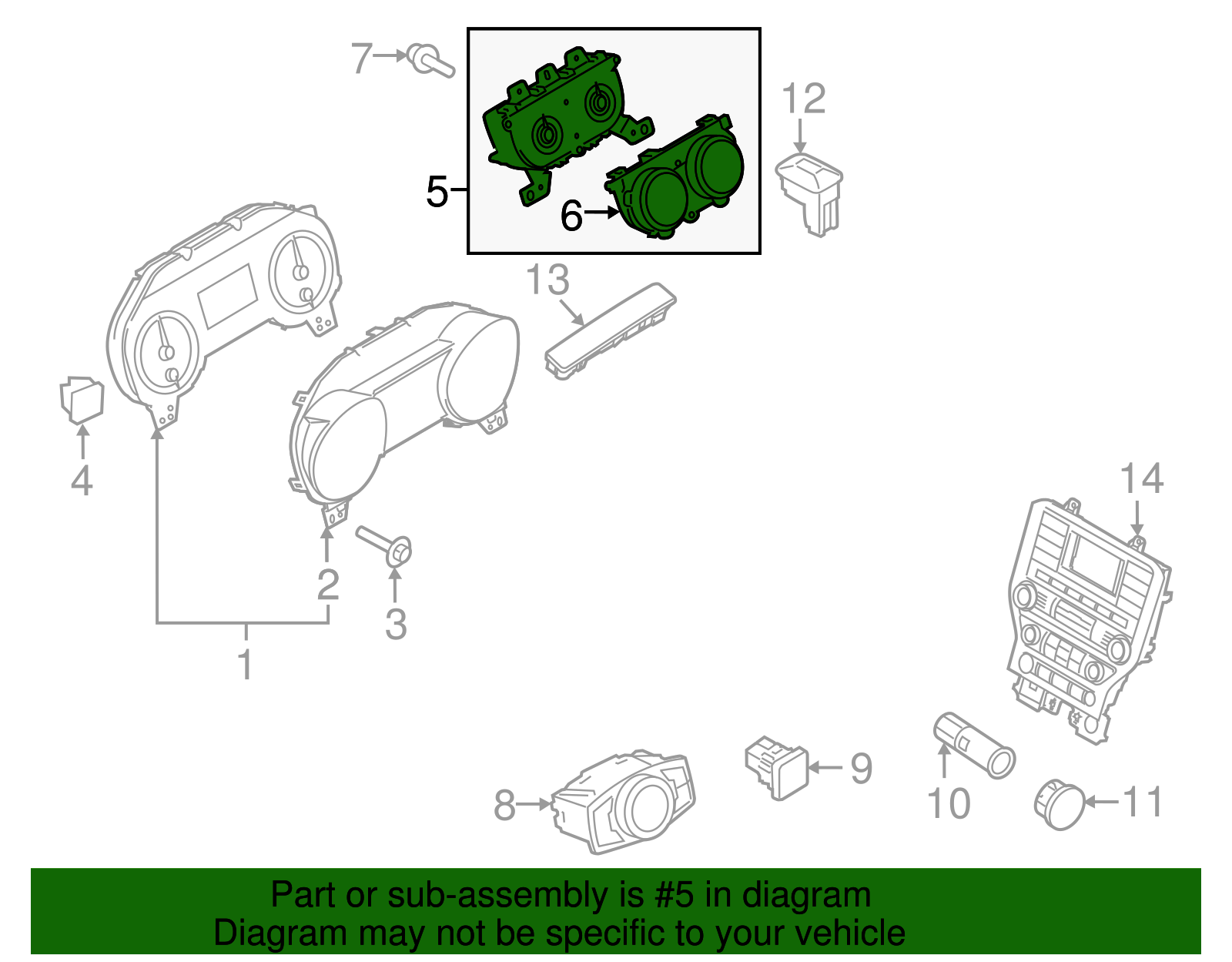 7
12
5
6
13
4
2
3
1
14
8
9
10
11

Part or sub-assembly is #5 in diagram
Diagram may not be specific to your vehicle