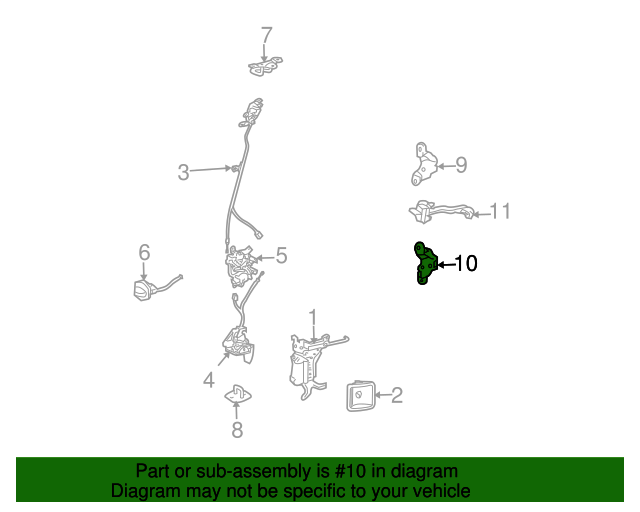 7

3

9

11

6

5

10

1

4

2

8

Part or sub-assembly is #10 in diagram
Diagram may not be specific to your vehicle