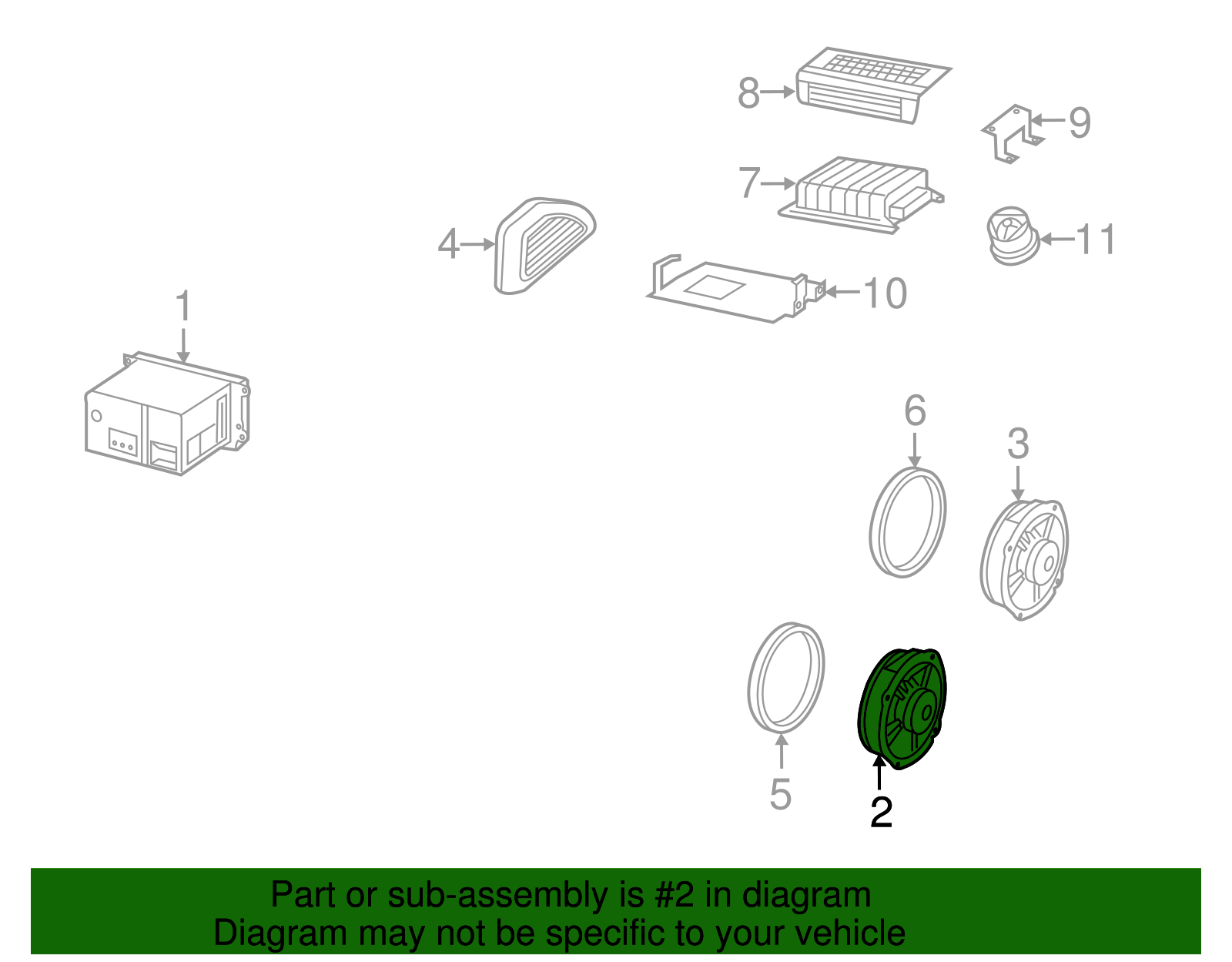 8
9
7
4
11
10
1
6
3
5
2

Part or sub-assembly is #2 in diagram
Diagram may not be specific to your vehicle