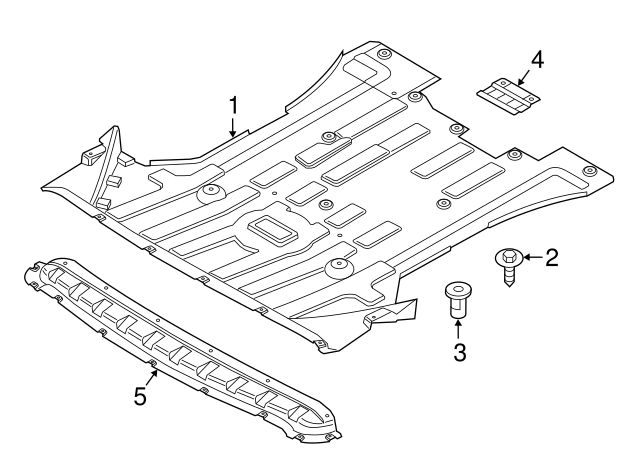 1
4
2
3
5