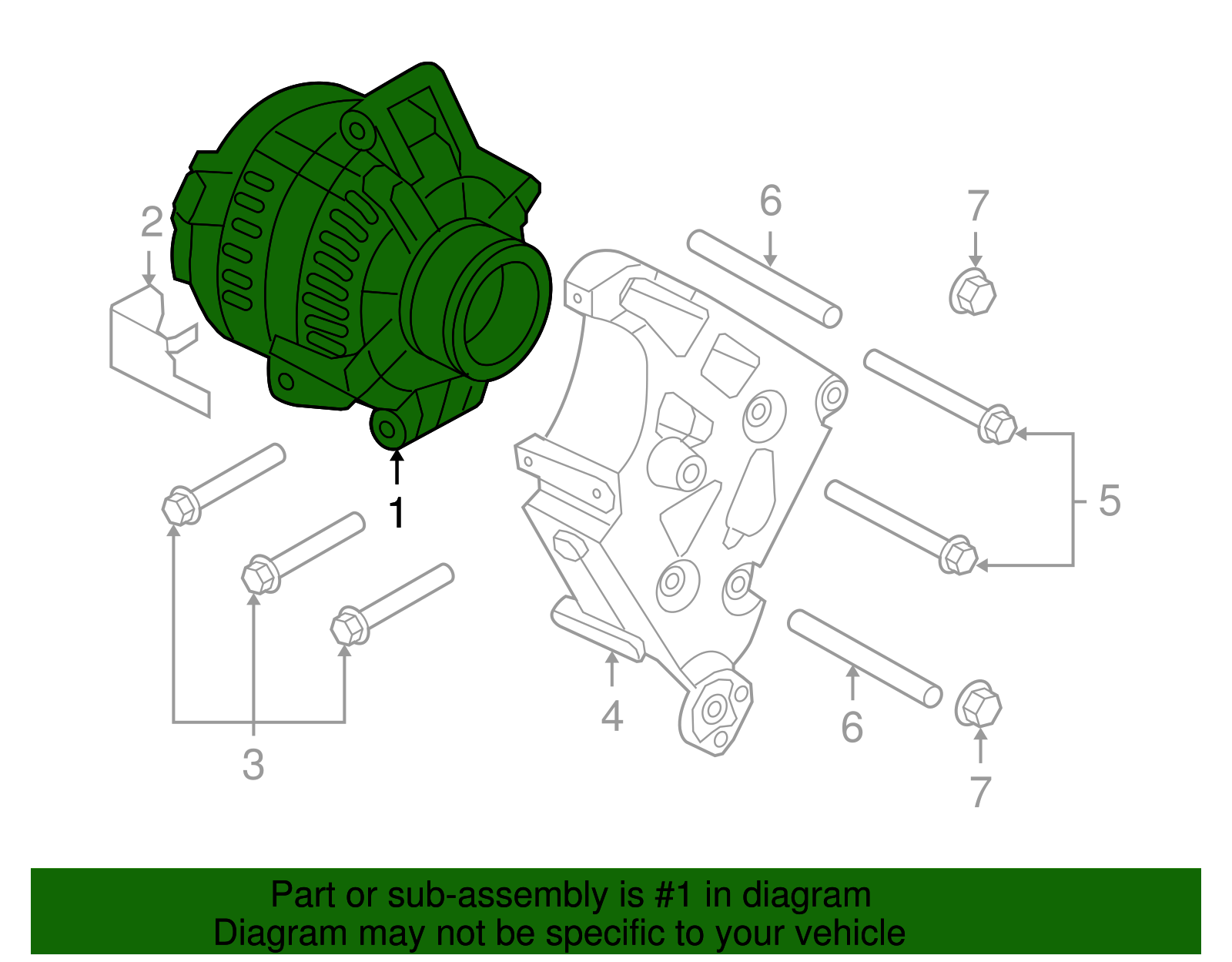 2
6
7
1
5
3
4
6
7

Part or sub-assembly is #1 in diagram
Diagram may not be specific to your vehicle