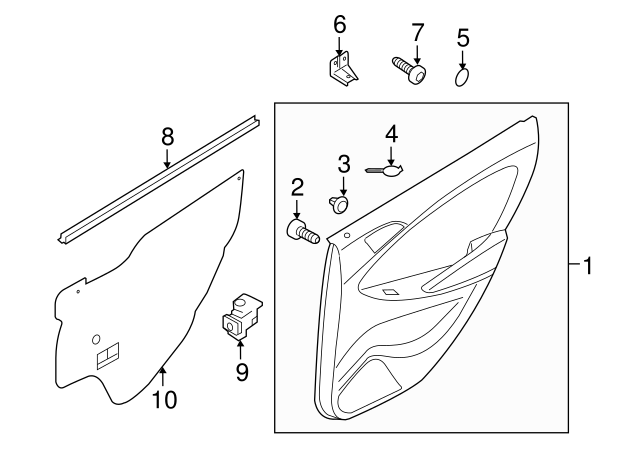 6
7
5
8
4
3
2
1
9
10