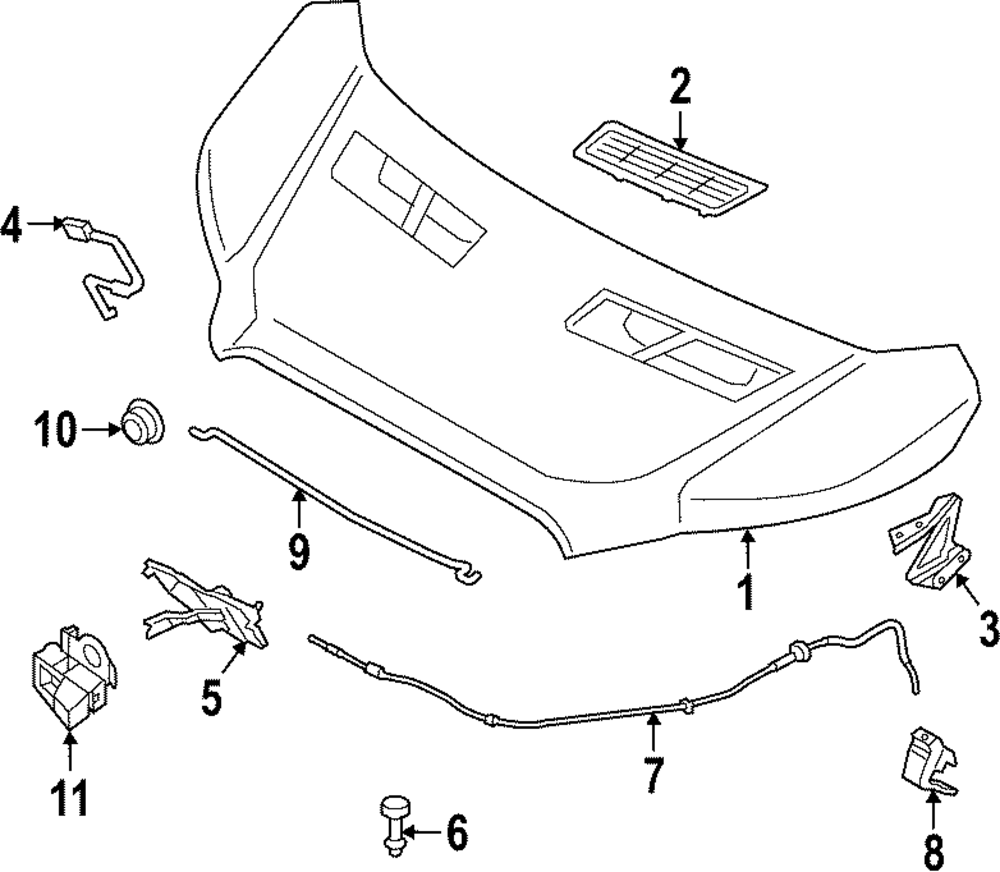 2
4
10
9
1
3
5
11
7
6
8