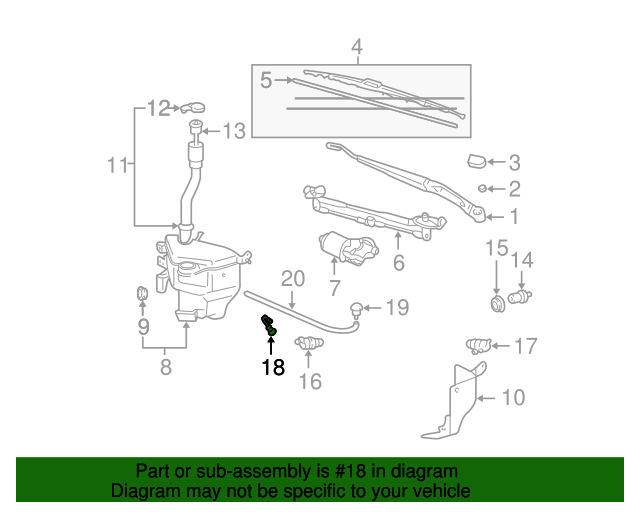 4
5
12
13
11
3
2
1
6
7
15
14
20
19
9
8
18
16
17
10

Part or sub-assembly is #18 in diagram
Diagram may not be specific to your vehicle