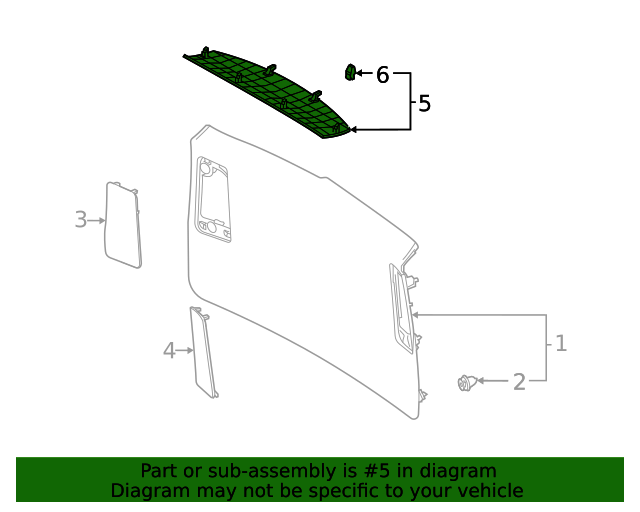 6
5
3
1
4
2
Part or sub-assembly is #5 in diagram
Diagram may not be specific to your vehicle