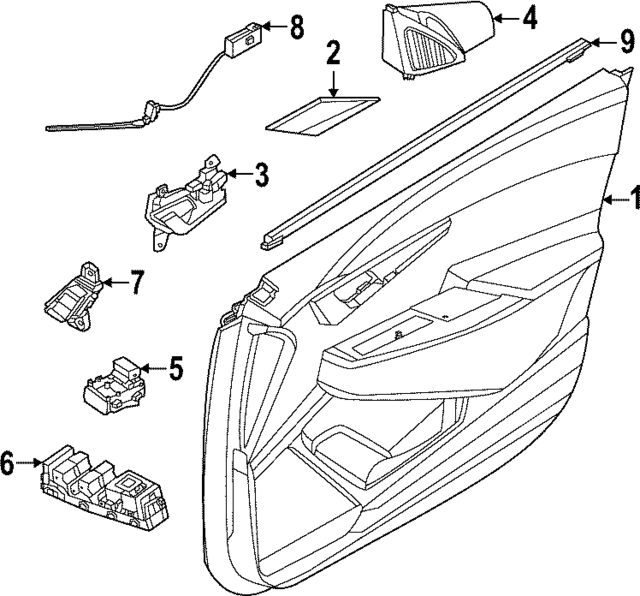 8
4
2
9
3
1
7
5
6