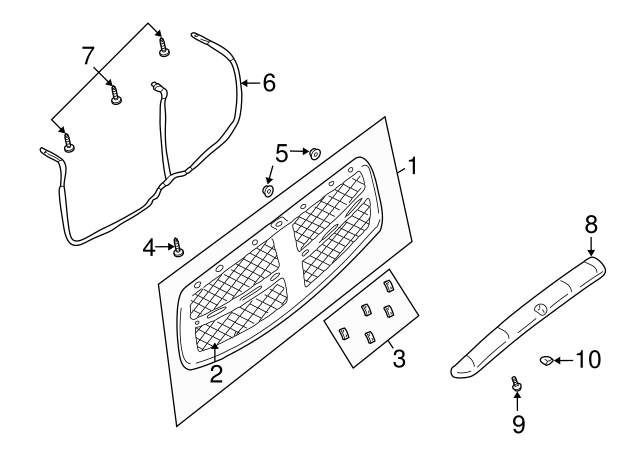 7
6
5
1
4
8
2
3
10
9