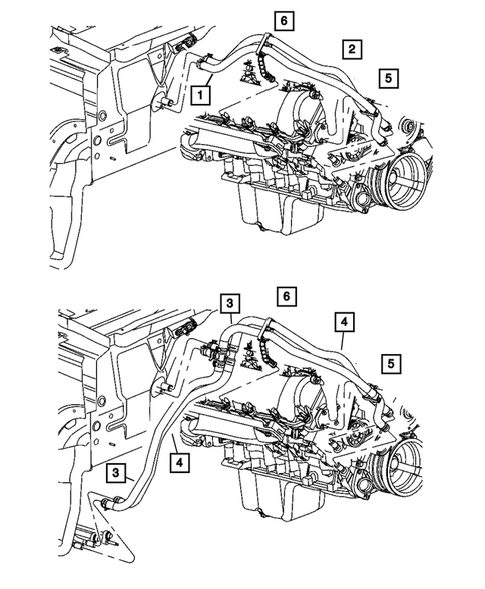 6
2
5
1
3
6
4
5
4
3