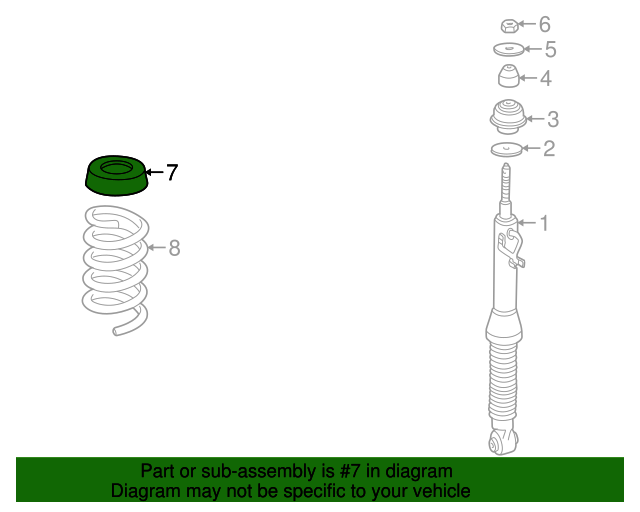 6
5
4
3
2
7
1
8

Part or sub-assembly is #7 in diagram
Diagram may not be specific to your vehicle