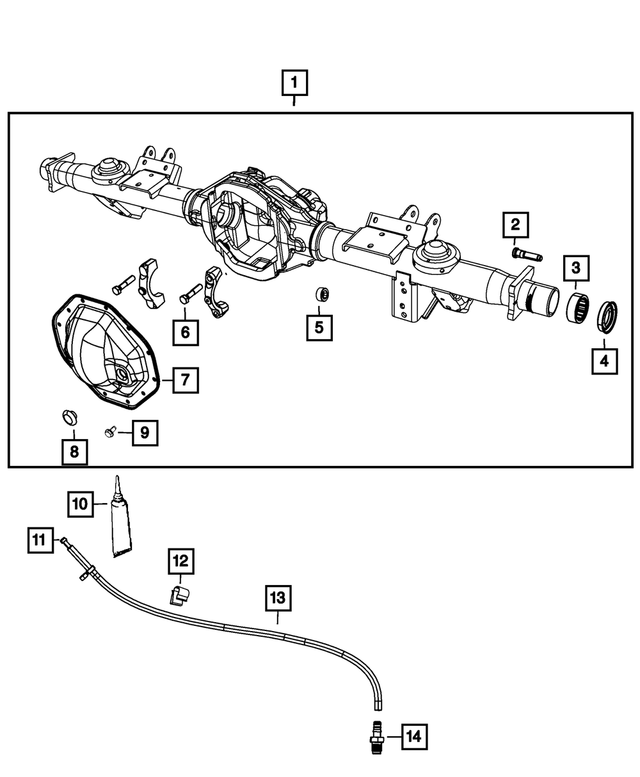 1
2
3
4
5
6
7
8
9
10
11
12
13
14