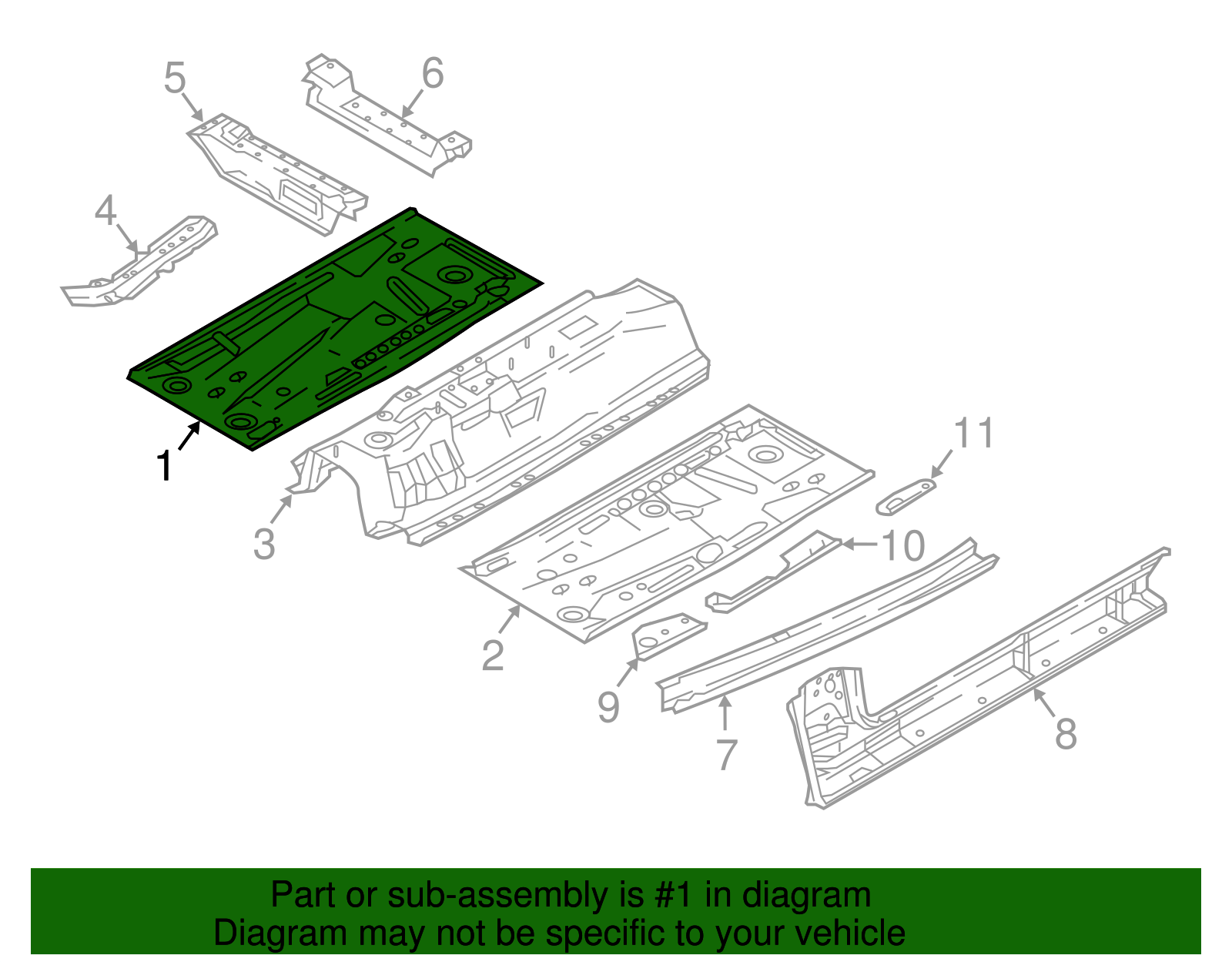 5
6
4
1
3
11
10
2
9
7
8

Part or sub-assembly is #1 in diagram
Diagram may not be specific to your vehicle