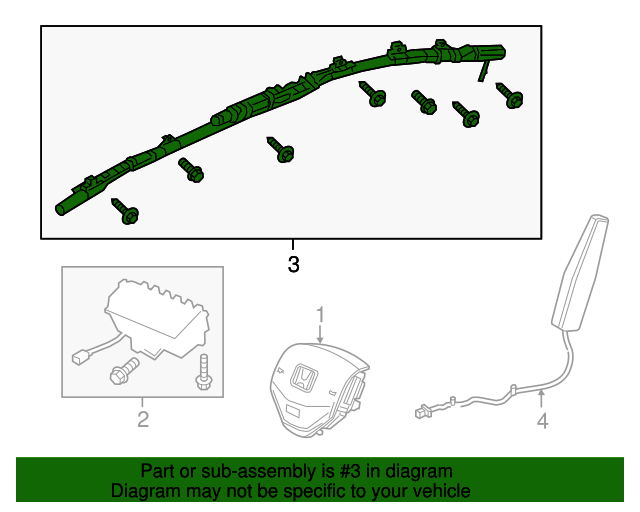 3

1

2

4

Part or sub-assembly is #3 in diagram
Diagram may not be specific to your vehicle