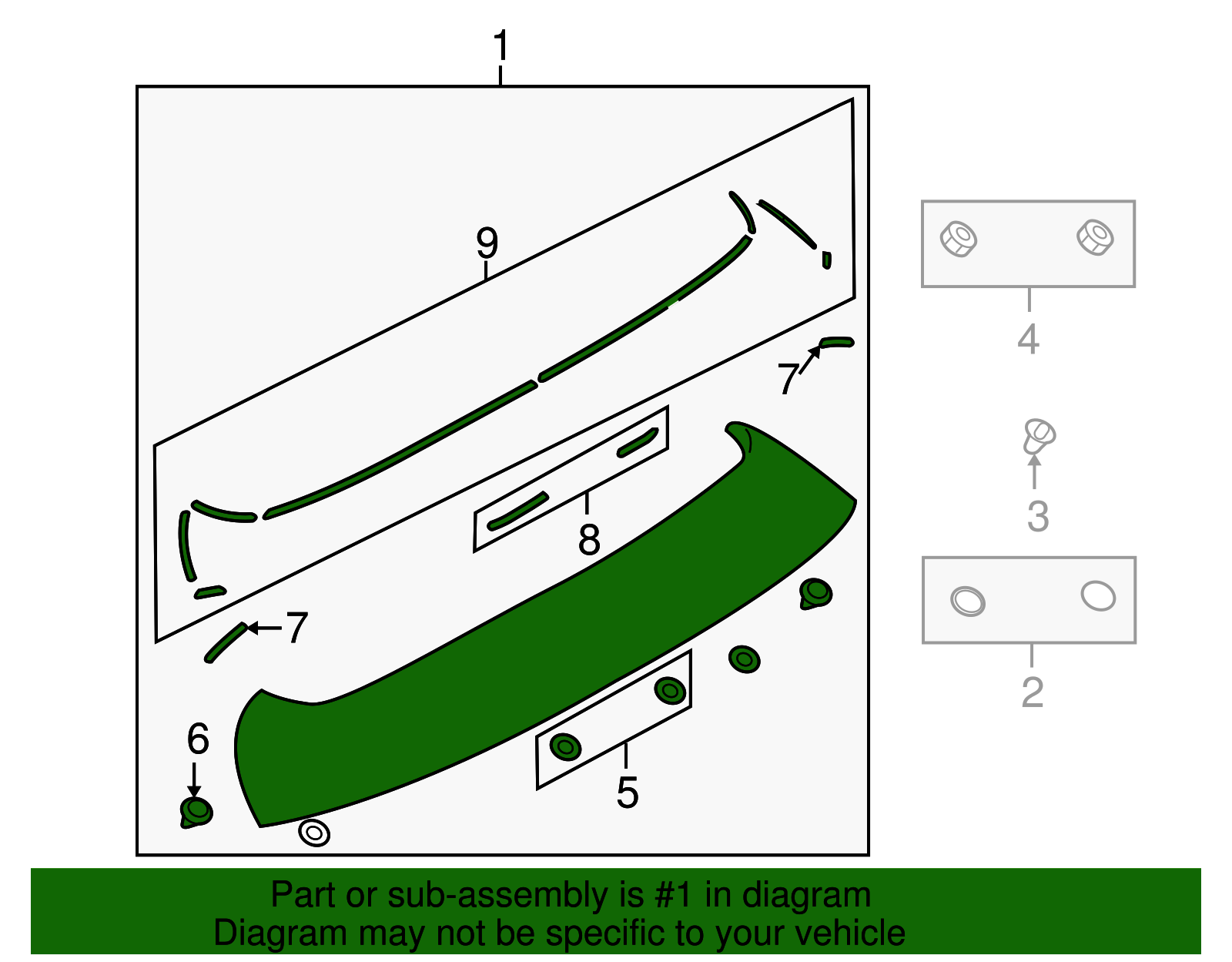 1
9
7
8
7
6
5
4
3
2
Part or sub-assembly is #1 in diagram
Diagram may not be specific to your vehicle