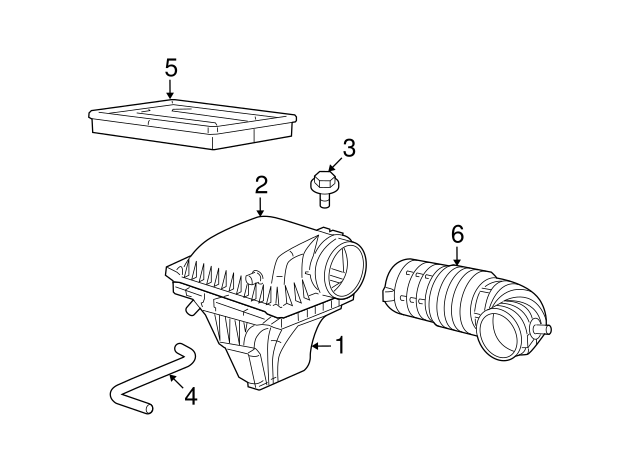 5
3
2
6
1
4