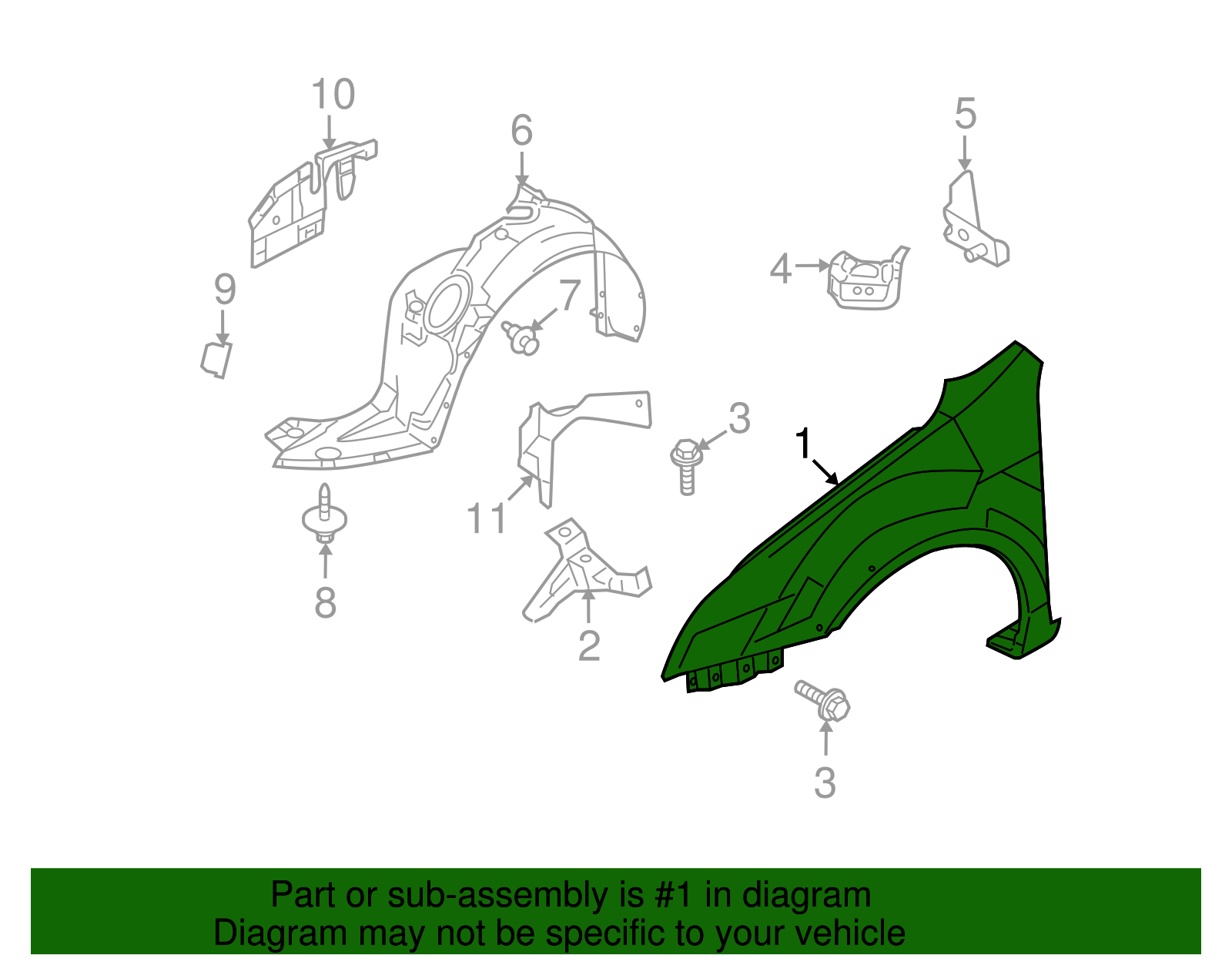 10
6
5
9
7
4
3
1
11
8
2
3

Part or sub-assembly is #1 in diagram
Diagram may not be specific to your vehicle