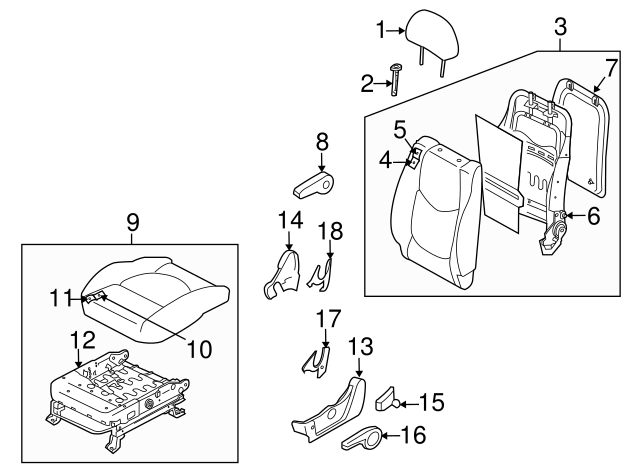 1
2
3
7
5
4
6
8
9
14
18
11
10
12
17
13
15
16