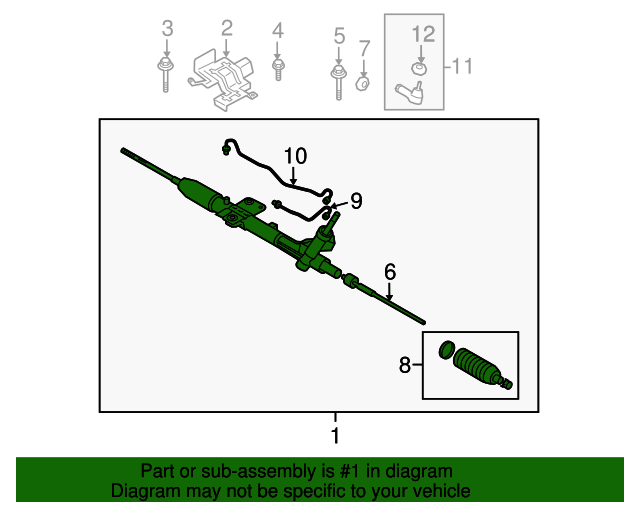 3
2
4
5
7
12
11
10
9
6
8
1

Part or sub-assembly is #1 in diagram
Diagram may not be specific to your vehicle