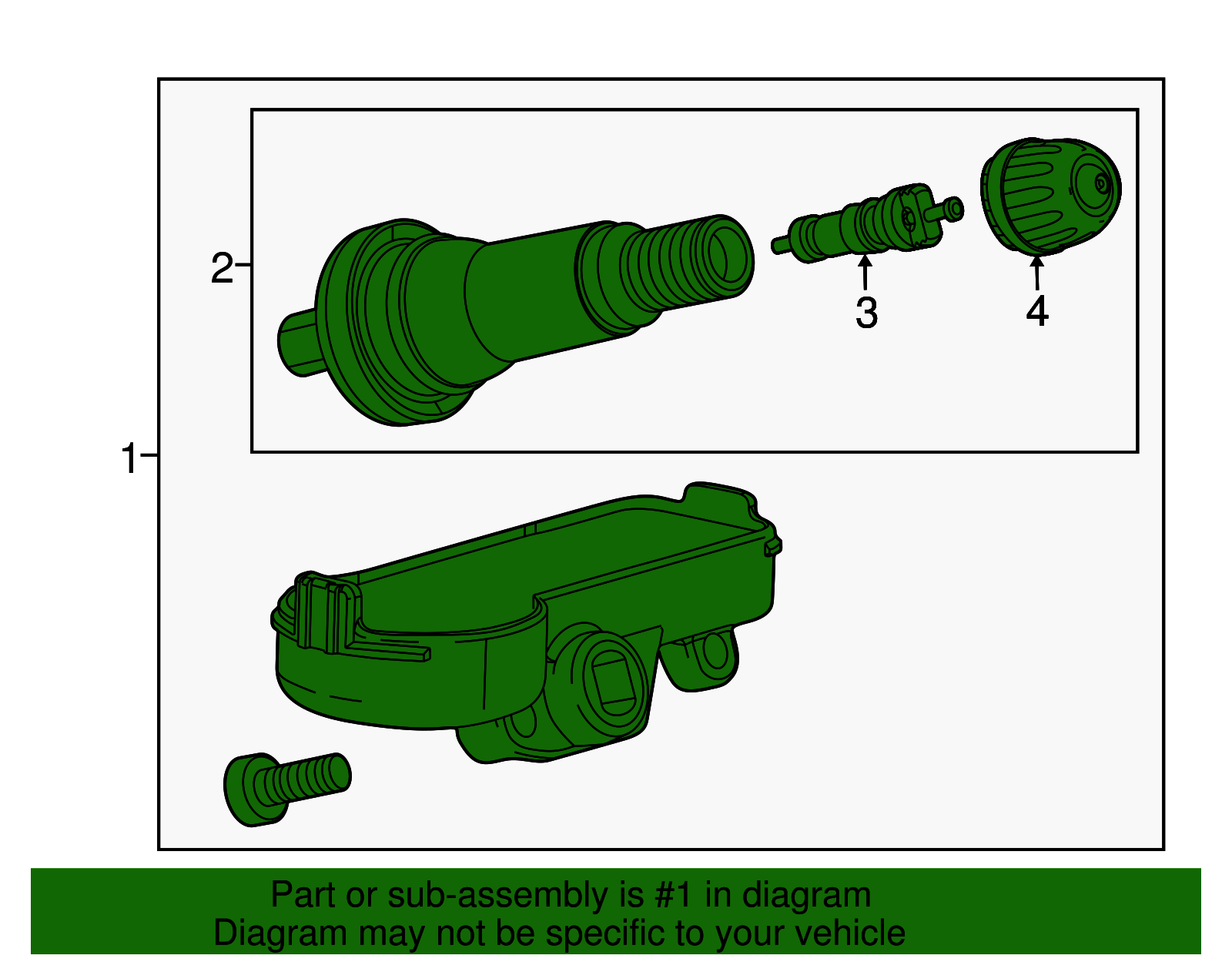 2
3
4
1

Part or sub-assembly is #1 in diagram
Diagram may not be specific to your vehicle