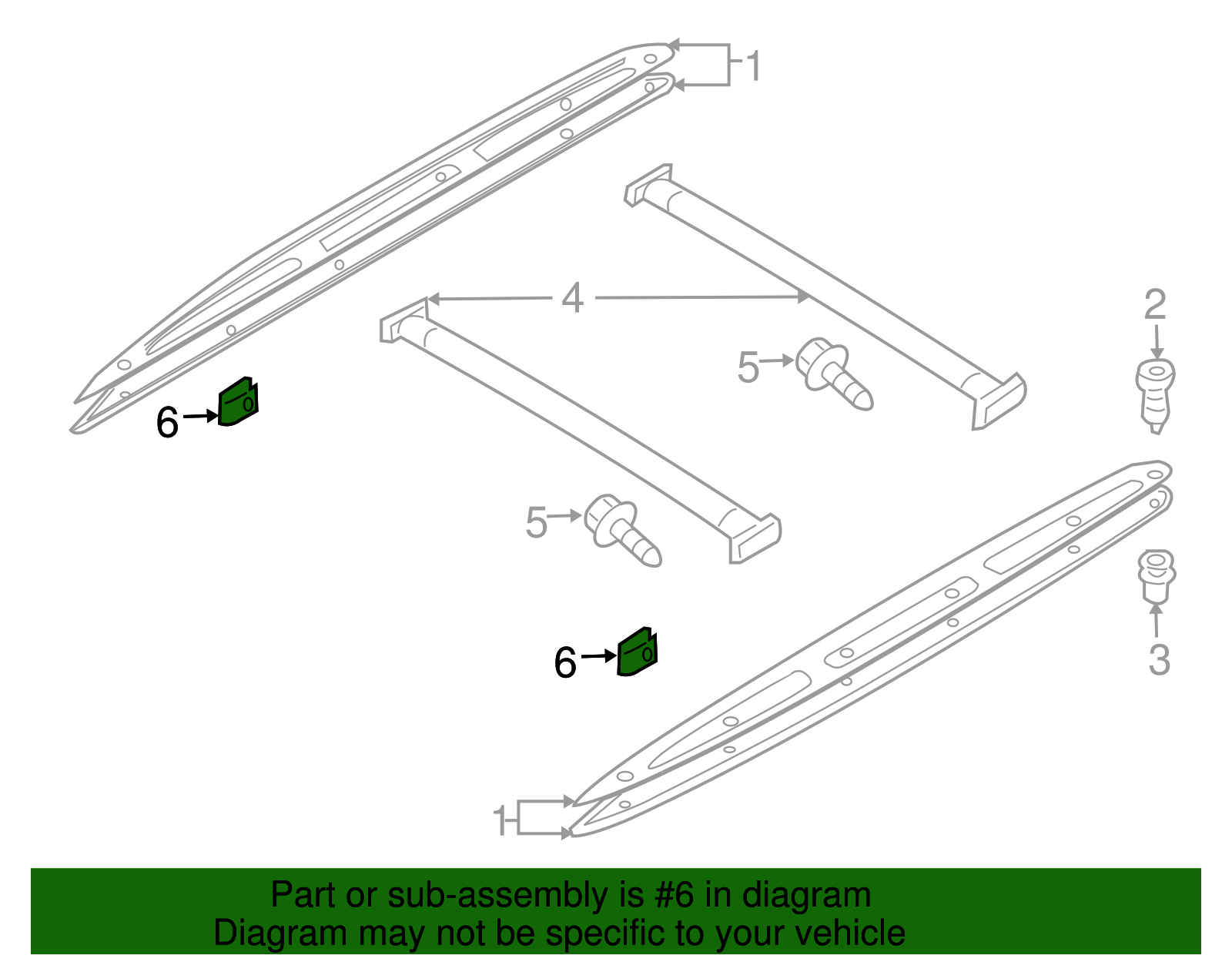 1
4
2
5
6
5
6
3
1

Part or sub-assembly is #6 in diagram
Diagram may not be specific to your vehicle