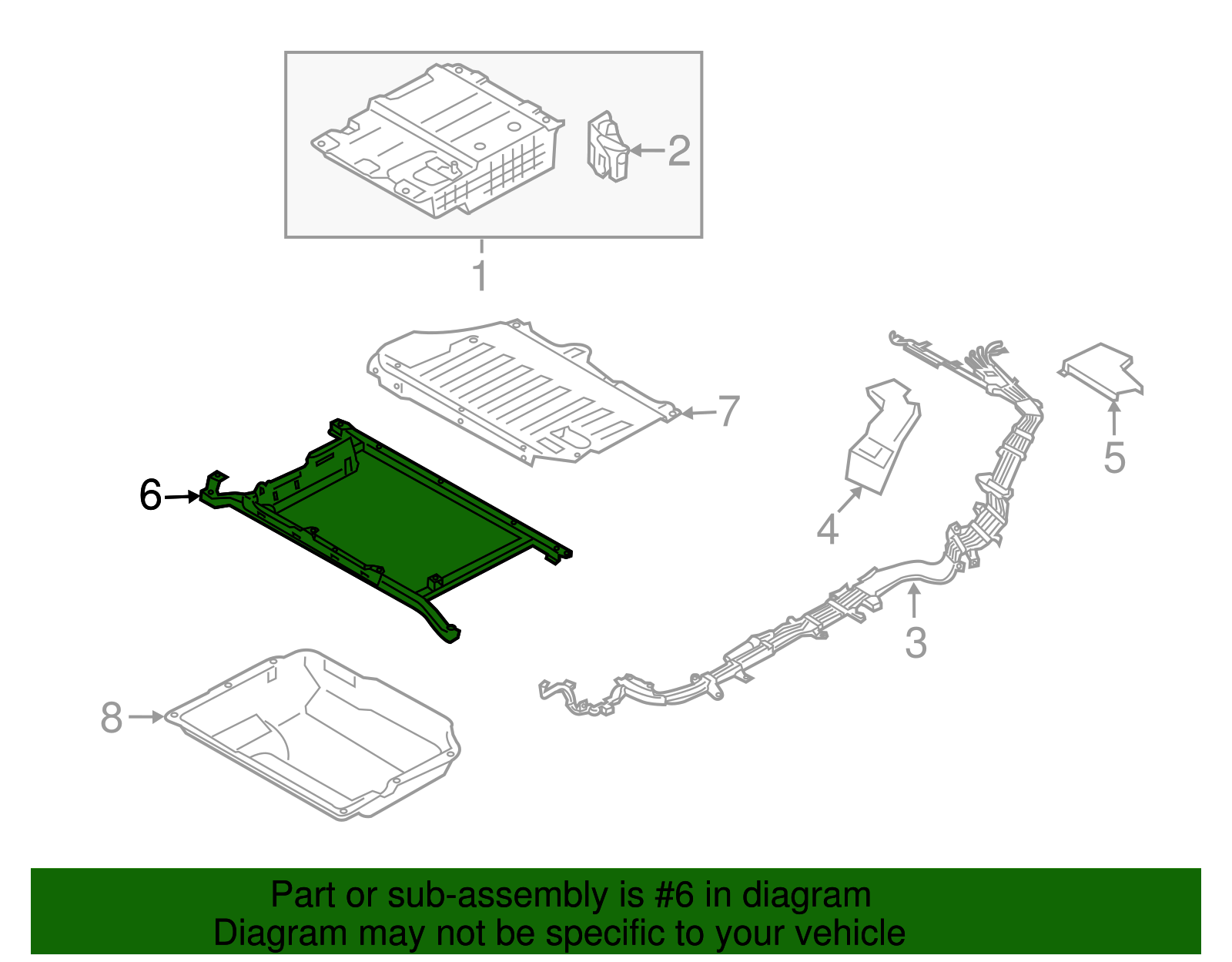 2
1
7
6
4
5
3
8

Part or sub-assembly is #6 in diagram
Diagram may not be specific to your vehicle