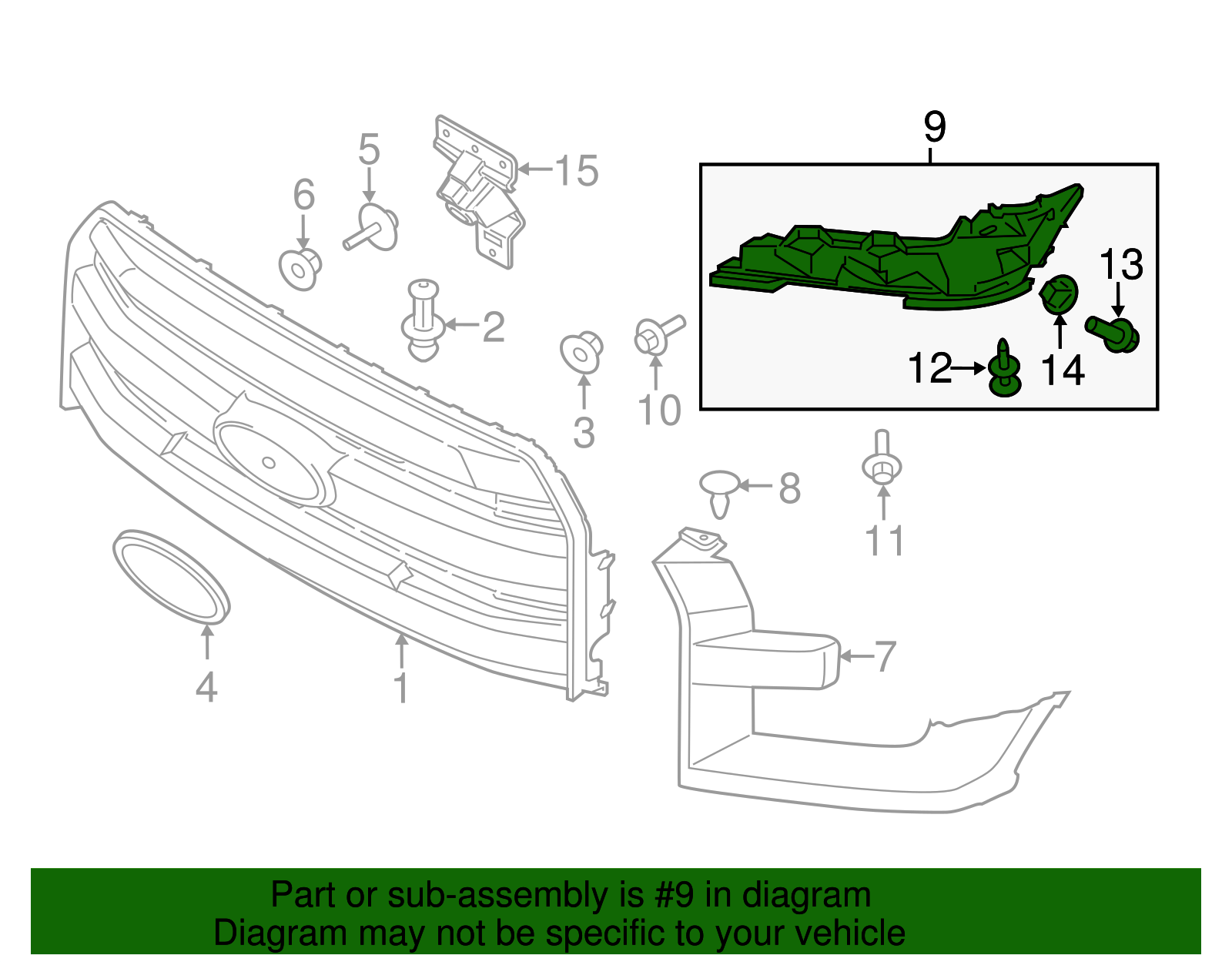 9
5
15
6
13
2
12
14
3
10
8
11
7
4
1

Part or sub-assembly is #9 in diagram
Diagram may not be specific to your vehicle