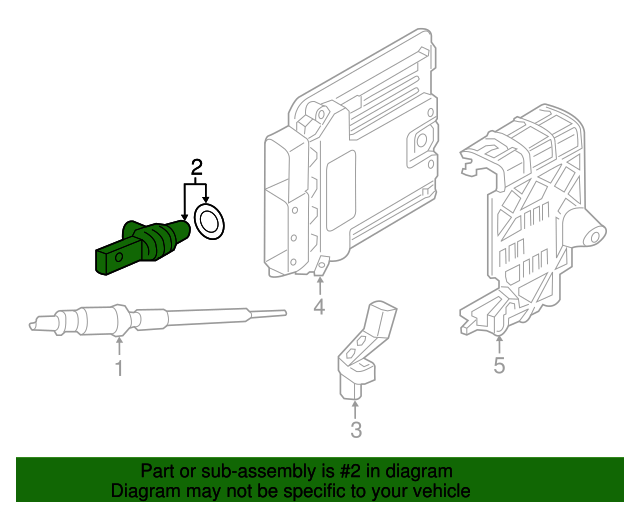 2

4

1

5

3

Part or sub-assembly is #2 in diagram
Diagram may not be specific to your vehicle