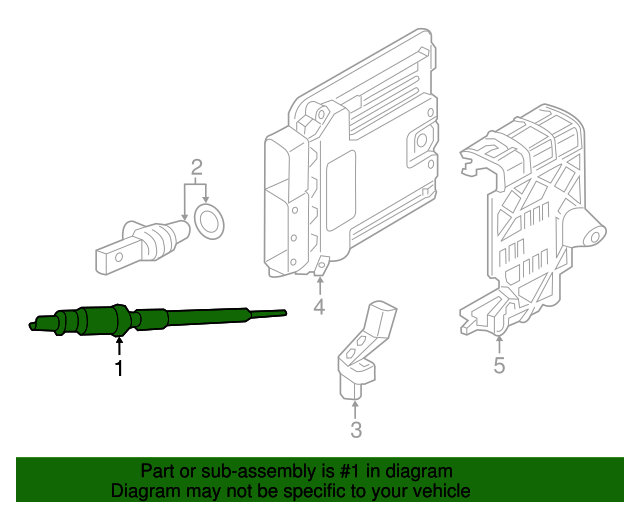 2
4
1
5
3

Part or sub-assembly is #1 in diagram
Diagram may not be specific to your vehicle