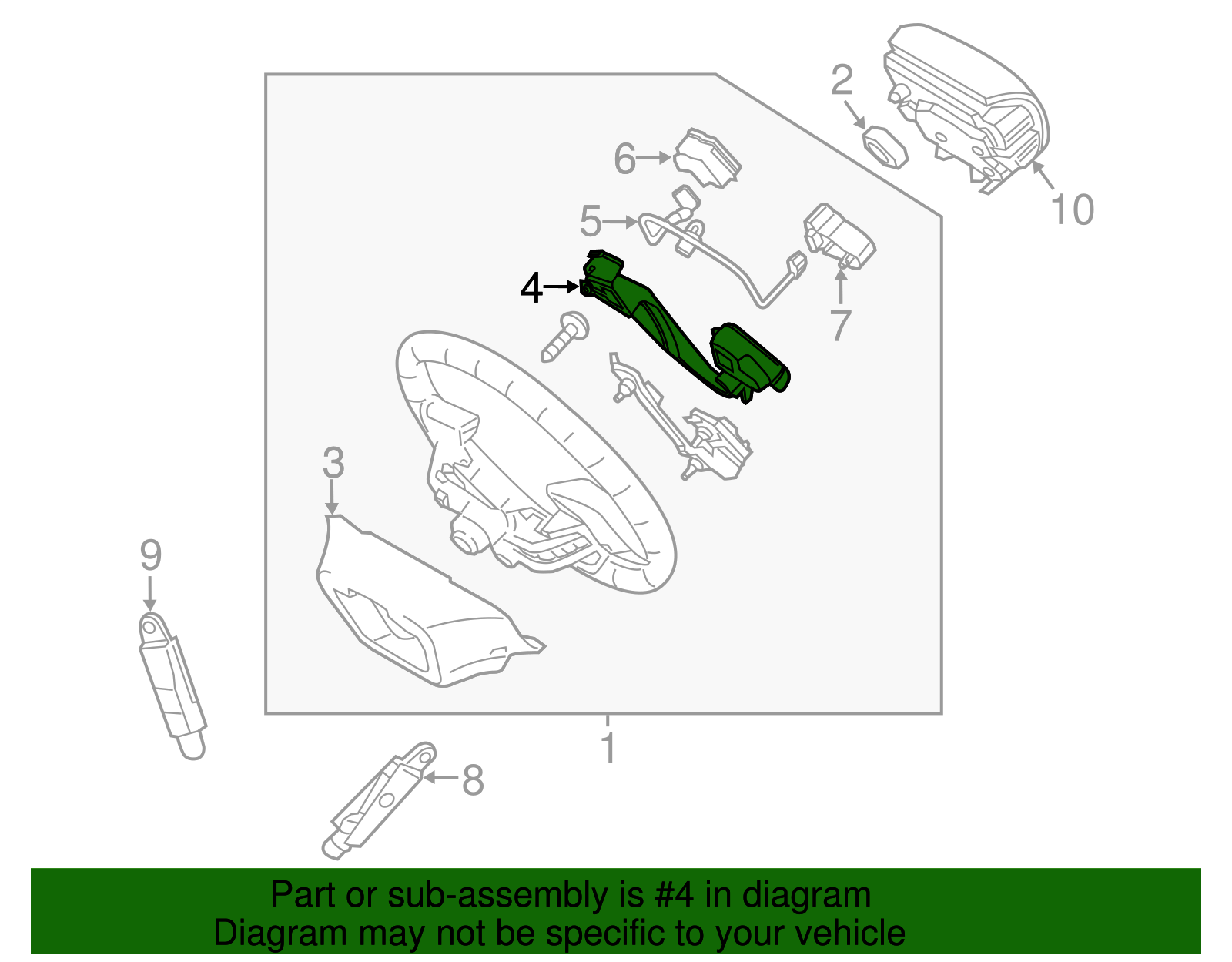 2
10
6
5
4
7
3
9
1
8

Part or sub-assembly is #4 in diagram
Diagram may not be specific to your vehicle