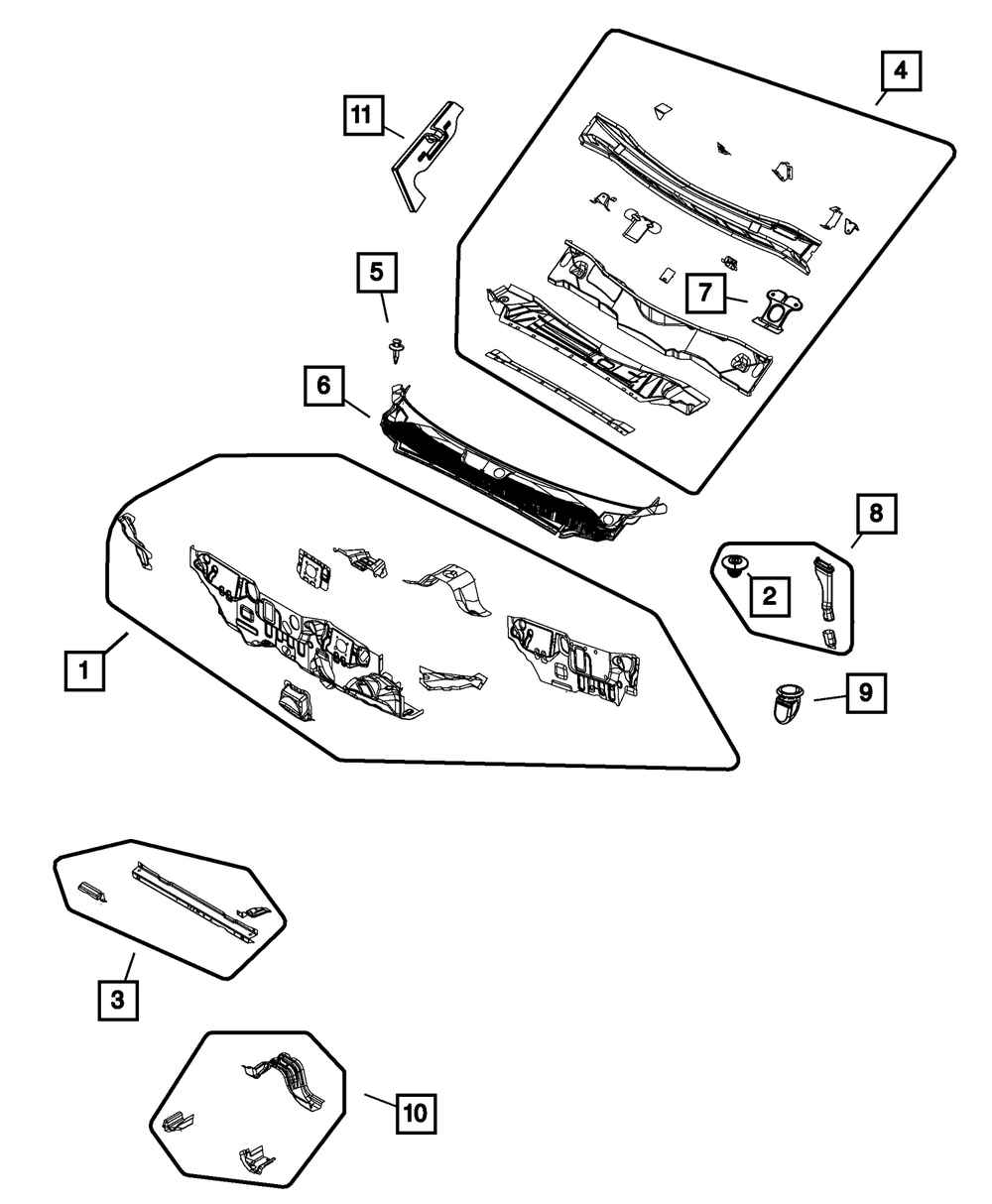 4
11
5
7
6
8
2
1
9
3
10