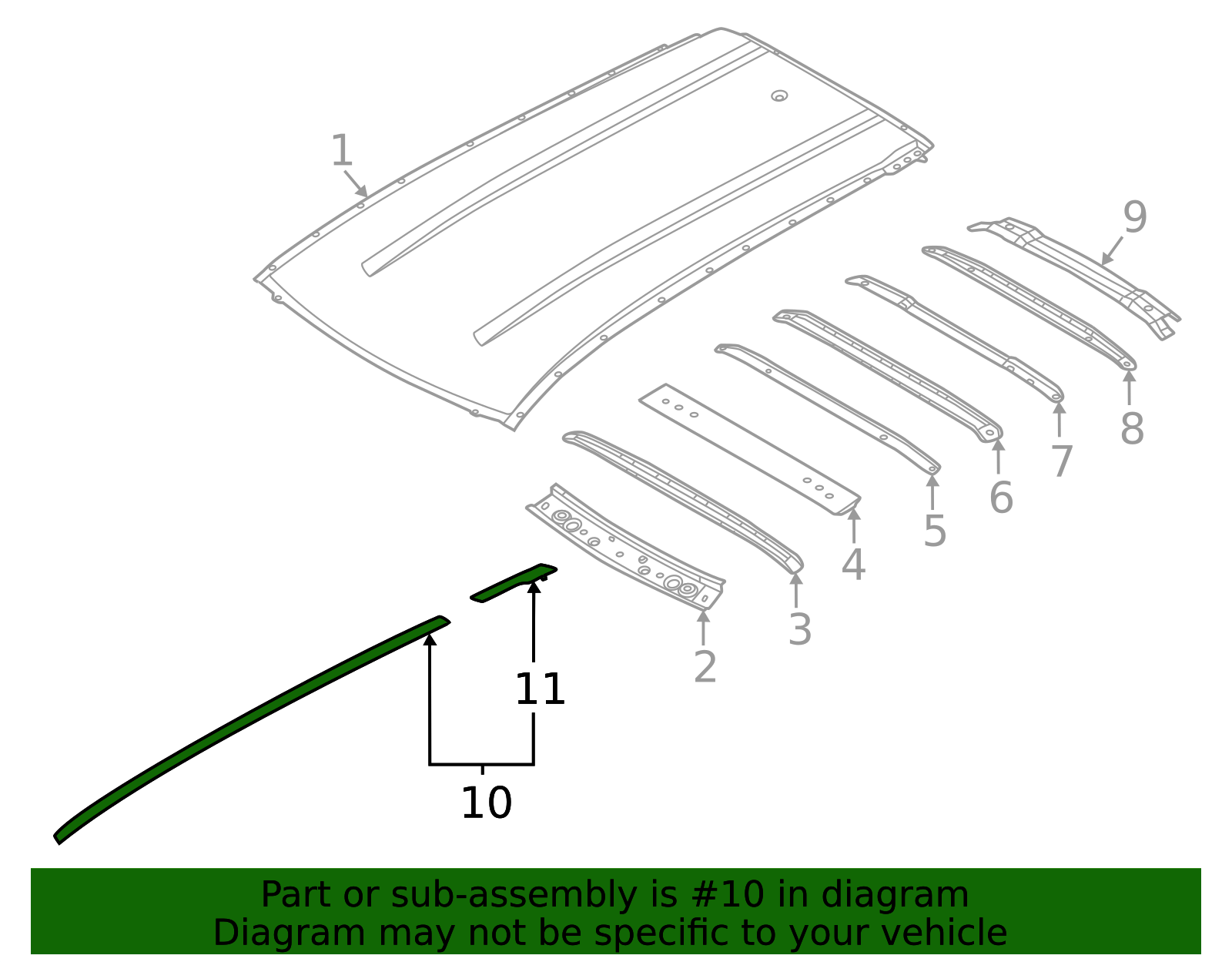 1
9
8
7
6
5
4
3
2
11
10

Part or sub-assembly is #10 in diagram
Diagram may not be specific to your vehicle