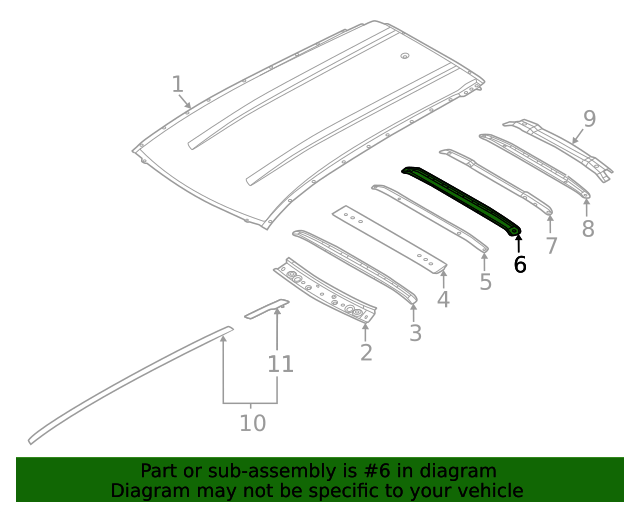 1
9
8
7
6
5
4
3
2
11
10

Part or sub-assembly is #6 in diagram
Diagram may not be specific to your vehicle