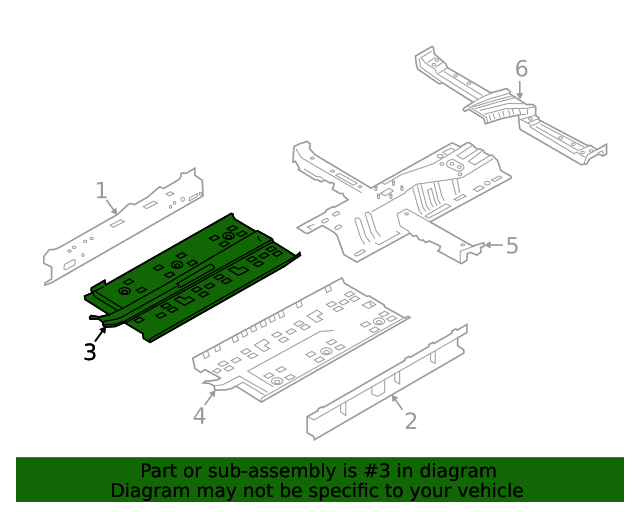 6

1

5

3

4

2

Part or sub-assembly is #3 in diagram
Diagram may not be specific to your vehicle