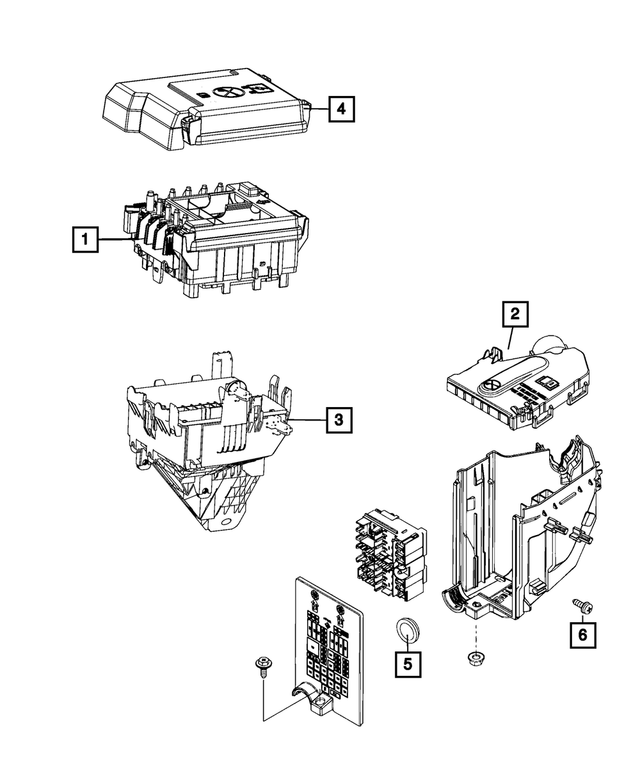 4

1

2

3

5

6