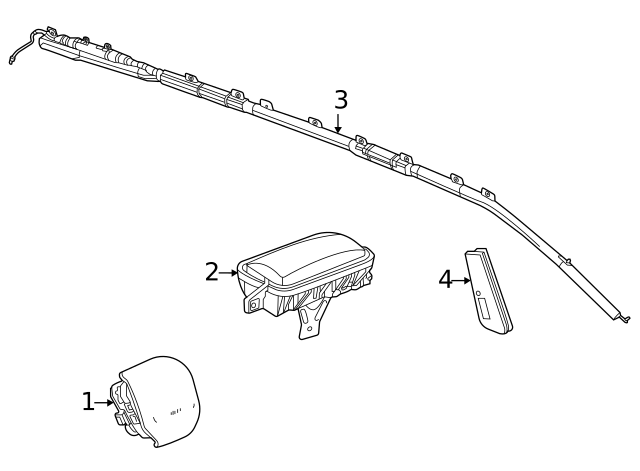 3
2
4
1