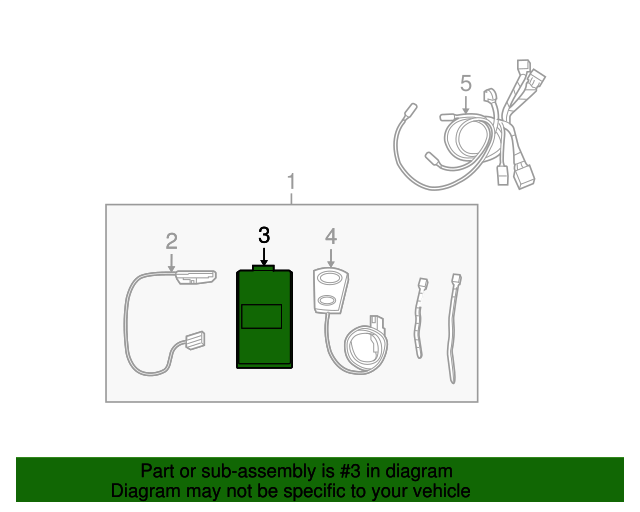 5

1

2

3

4

Part or sub-assembly is #3 in diagram
Diagram may not be specific to your vehicle