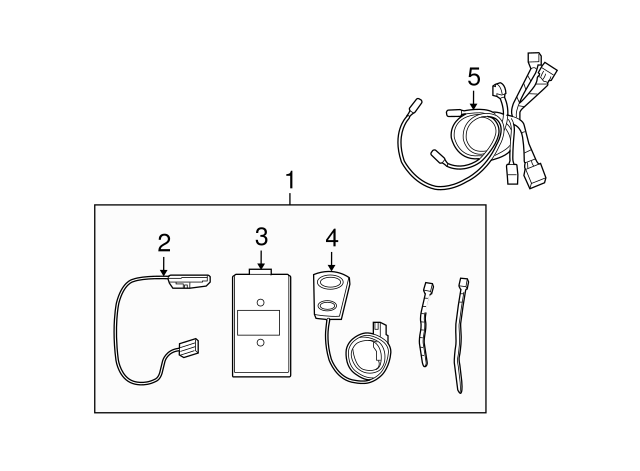 5
1
2
3
4